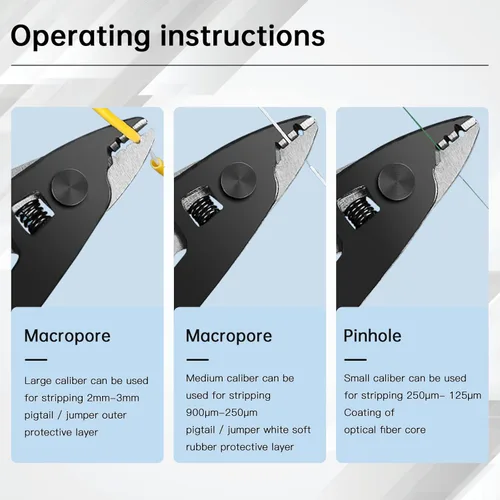 Operating instructions

Macropore

Large caliber can be used for stripping 2mm-3mm pigtail / jumper outer protective layer

Macropore

Medium caliber can be used for stripping 900μm-250μm pigtail / jumper white soft rubber protective layer

Pinhole

Small caliber can be used for stripping 250μm- 125μm Coating of optical fiber core