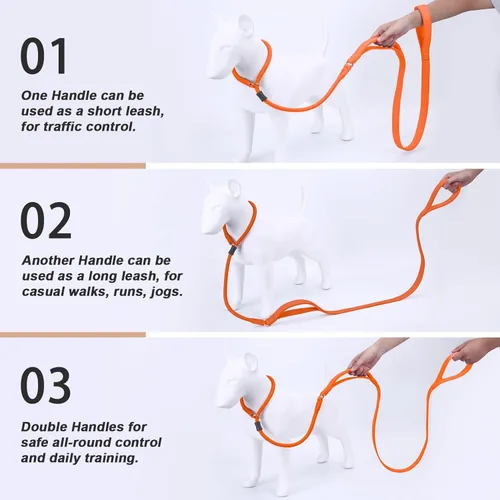 01

One Handle can be used as a short leash, for traffic control.

02

Another Handle can be used as a long leash, for casual walks, runs, jogs.

03

Double Handles for safe all-round control and daily training.