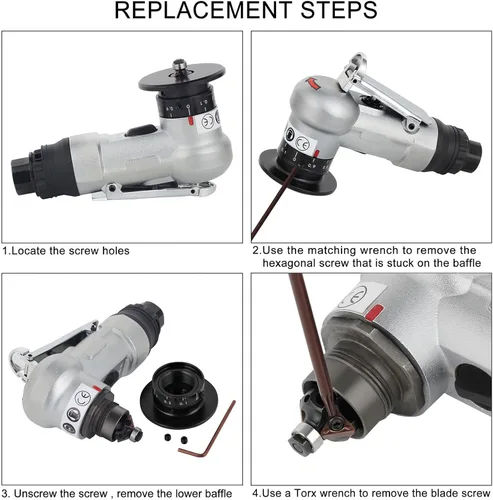 REPLACEMENT STEPS

1.Locate the screw holes

2.Use the matching wrench to remove the hexagonal screw that is stuck on the baffle

3. Unscrew the screw , remove the lower baffle

4.Use a Torx wrench to remove the blade screw