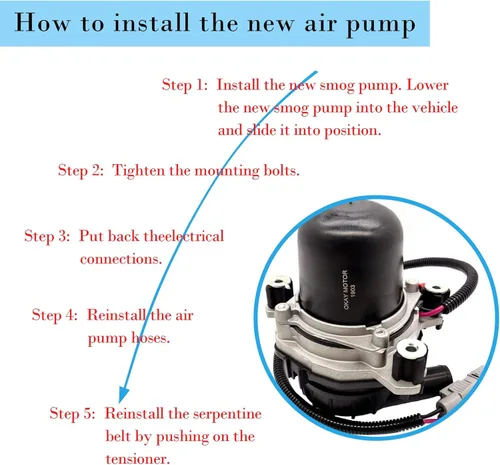 How to install the new air pump

Step 1: Install the new smog pump. Lower the new smog pump into the vehicle and slide it into position.

Step 2: Tighten the mounting bolts.

Step 3: Put back theelectrical connections.

Step 4: Reinstall the air pump hoses.

Step 5: Reinstall the serpentine belt by pushing on the tensioner.

OKAY MOTOR
1903