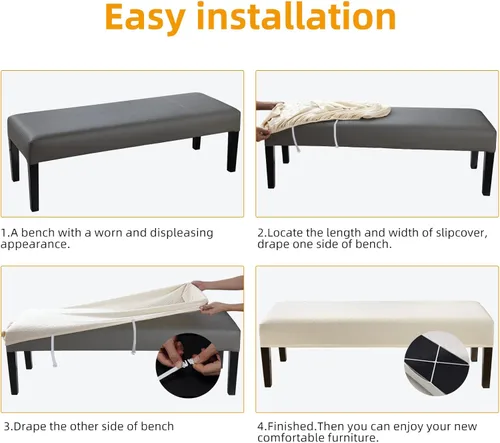 Easy installation

1.A bench with a worn and displeasing appearance.

2.Locate the length and width of slipcover, drape one side of bench.

3.Drape the other side of bench

4.Finished.Then you can enjoy your new comfortable furniture.