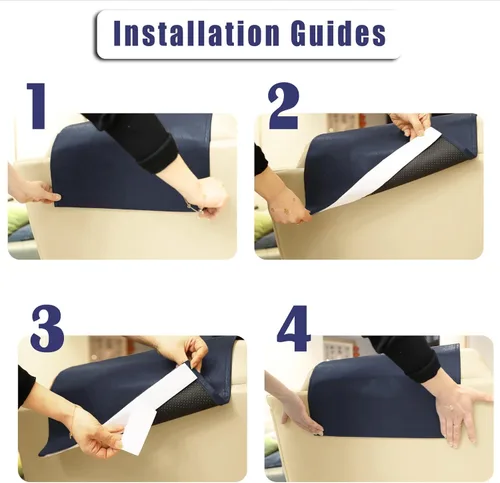 Installation Guides

1

2

3

4