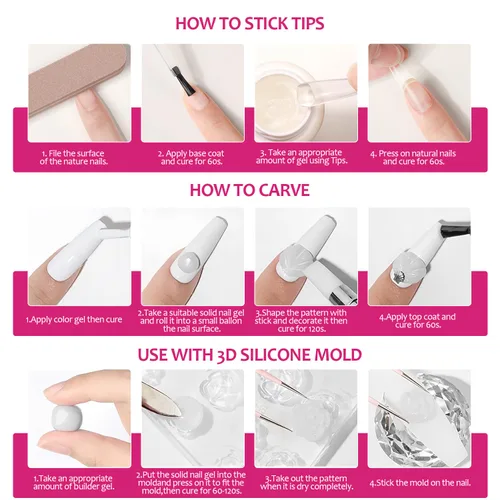 HOW TO STICK TIPS

1. File the surface of the nature nails.

2. Apply base coat and cure for 60s.

3. Take an appropriate amount of gel using Tips.

4. Press on natural nails and cure for 60s.

HOW TO CARVE

1.Apply color gel then cure

2.Take a suitable solid nail gel and roll it into a small ballon the nail surface.

3.Shape the pattern with stick and decorate it then cure for 120s.

4.Apply top coat and cure for 60s.

USE WITH 3D SILICONE MOLD

1.Take an appropriate amount of builder gel.

2.Put the solid nail gel into the moldand press on it to fit the mold,then cure for 60-120s.

3.Take out the pattern when it is dry completely.

4.Stick the mold on the nail.