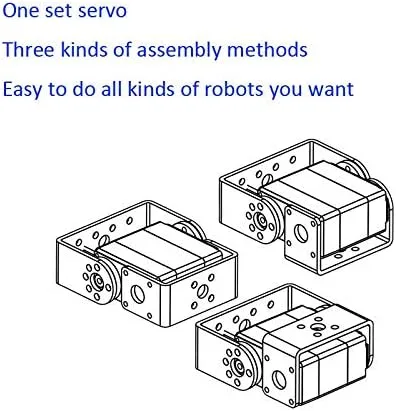 One set servo

Three kinds of assembly methods

Easy to do all kinds of robots you want