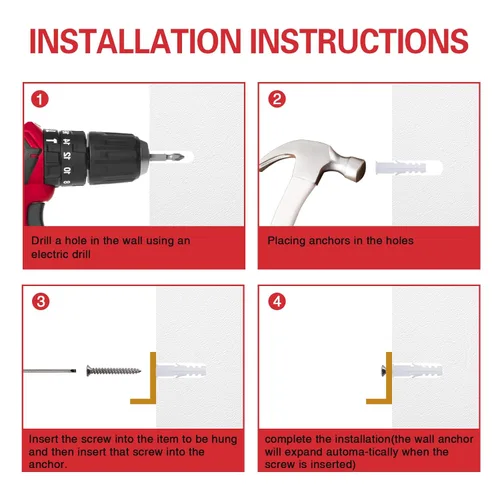 INSTALLATION INSTRUCTIONS

1

Drill a hole in the wall using an electric drill

2

Placing anchors in the holes

3

Insert the screw into the item to be hung and then insert that screw into the anchor.

4

complete the installation(the wall anchor will expand automa-tically when the screw is inserted)