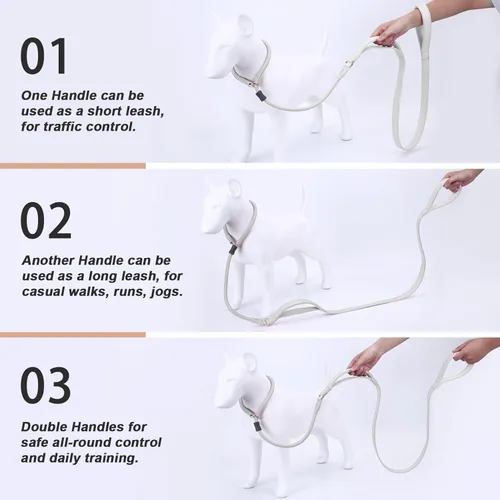 01

One Handle can be used as a short leash, for traffic control.

02

Another Handle can be used as a long leash, for casual walks, runs, jogs.

03

Double Handles for safe all-round control and daily training.