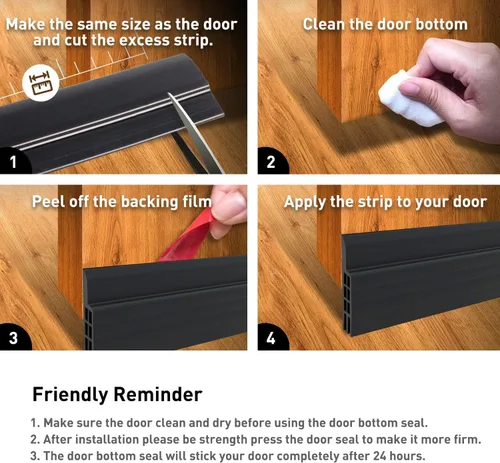 Make the same size as the door and cut the excess strip.

1

Clean the door bottom

2

Peel off the backing film

3

Apply the strip to your door

4

Friendly Reminder

1. Make sure the door clean and dry before using the door bottom seal.
2. After installation please be strength press the door seal to make it more firm.
3. The door bottom seal will stick your door completely after 24 hours.