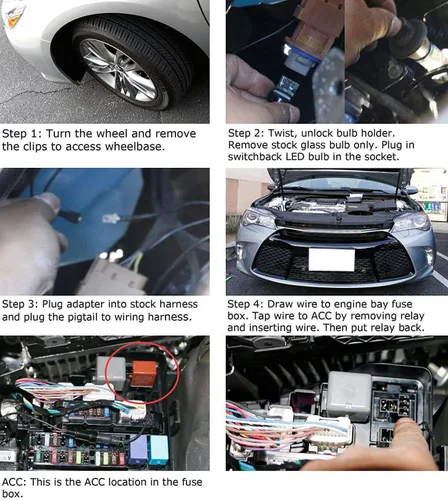 Step 1: Turn the wheel and remove the clips to access wheelbase.

Step 2: Twist, unlock bulb holder. Remove stock glass bulb only. Plug in switchback LED bulb in the socket.

Step 3: Plug adapter into stock harness and plug the pigtail to wiring harness.

Step 4: Draw wire to engine bay fuse box. Tap wire to ACC by removing relay and inserting wire. Then put relay back.

ACC: This is the ACC location in the fuse box.