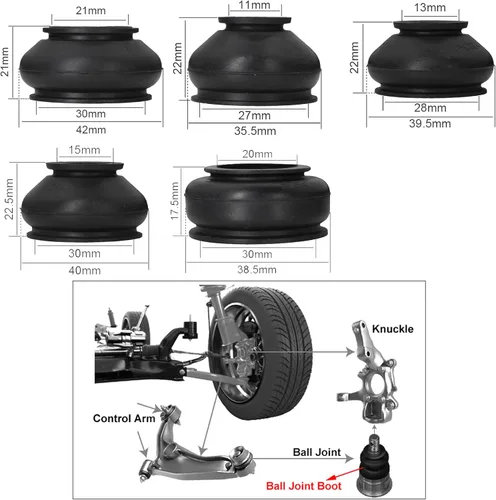 21mm
21mm
30mm
42mm

11mm
22mm
27mm
35.5mm

13mm
22mm
28mm
39.5mm

15mm
22.5mm
30mm
40mm

20mm
17.5mm
30mm
38.5mm

Knuckle
Control Arm
Ball Joint
Ball Joint Boot