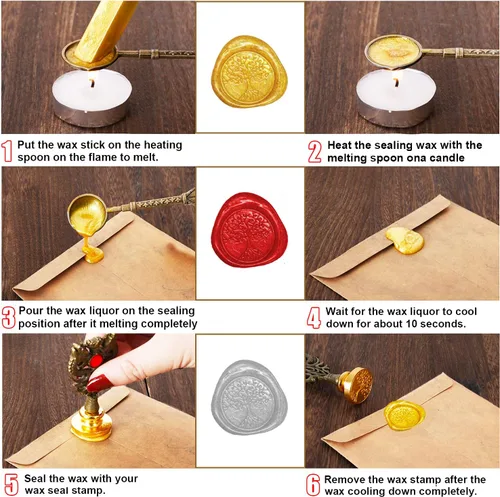 1 Put the wax stick on the heating spoon on the flame to melt.

2 Heat the sealing wax with the melting spoon ona candle

3 Pour the wax liquor on the sealing position after it melting completely

4 Wait for the wax liquor to cool down for about 10 seconds.

5 Seal the wax with your wax seal stamp.

6 Remove the wax stamp after the wax cooling down completely.