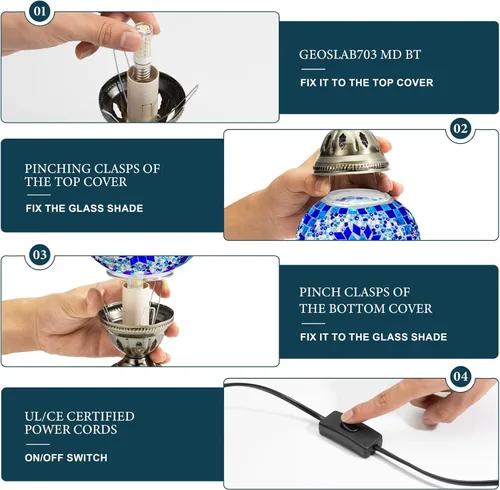 01

GEOSLAB703 MD BT

FIX IT TO THE TOP COVER

02

PINCHING CLASPS OF THE TOP COVER

FIX THE GLASS SHADE

03

PINCH CLASPS OF THE BOTTOM COVER

FIX IT TO THE GLASS SHADE

04

UL/CE CERTIFIED POWER CORDS

ON/OFF SWITCH