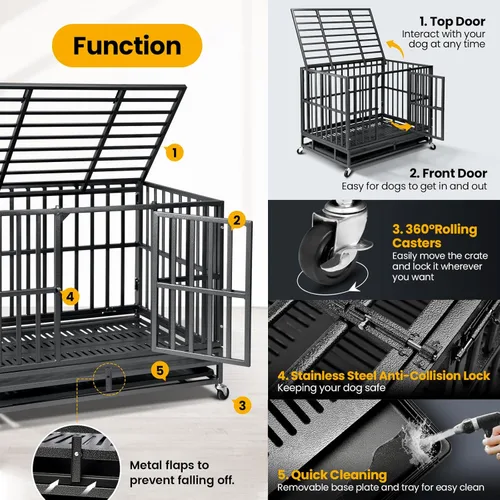 Function

1
2
4
5
3

Metal flaps to prevent falling off.

1. Top Door
Interact with your dog at any time

2. Front Door
Easy for dogs to get in and out

3. 360°Rolling Casters
Easily move the crate and lock it wherever you want

4. Stainless Steel Anti-Collision Lock
Keeping your dog safe

5. Quick Cleaning
Removable base plate and tray for easy clean