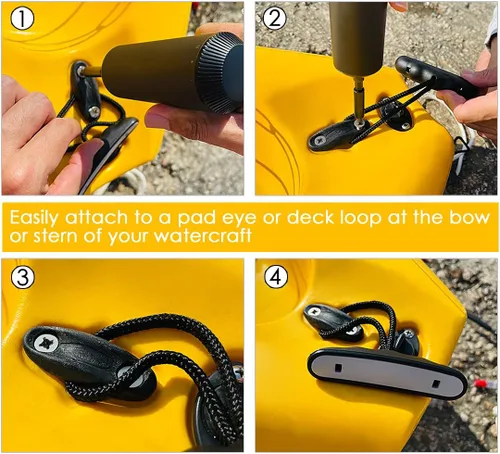 ①

②

Easily attach to a pad eye or deck loop at the bow or stern of your watercraft

③

④