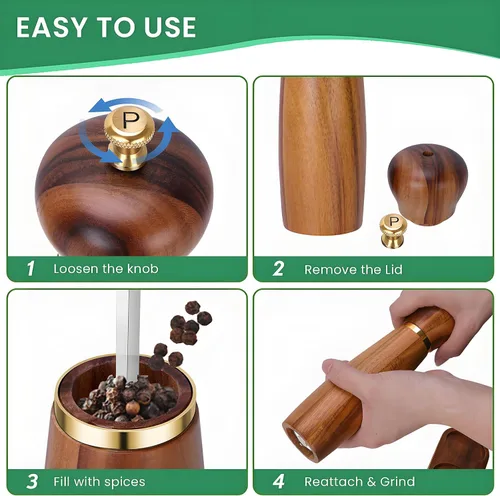 EASY TO USE

P

1 Loosen the knob

2 Remove the Lid

3 Fill with spices

4 Reattach & Grind