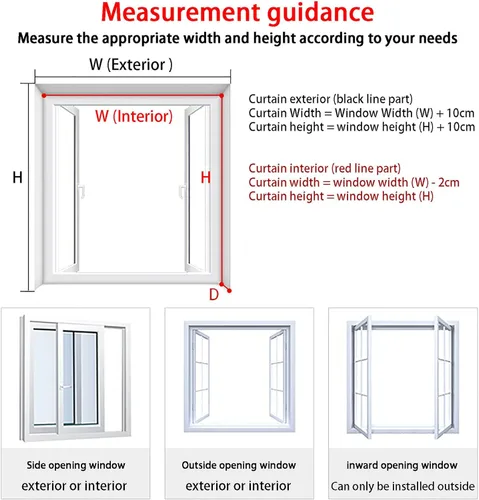 Measurement guidance

Measure the appropriate width and height according to your needs

W (Exterior )

W (Interior)

H

H

D

Curtain exterior (black line part)
Curtain Width = Window Width (W) + 10cm
Curtain height = window height (H) + 10cm

Curtain interior (red line part)
Curtain width = window width (W) - 2cm
Curtain height = window height (H)

Side opening window
exterior or interior

Outside opening window
exterior or interior

inward opening window
Can only be installed outside