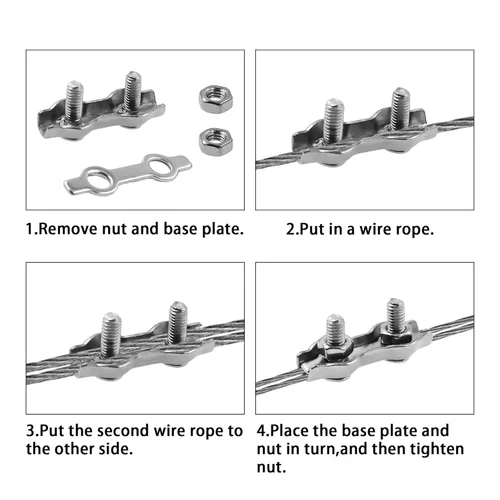 1.Remove nut and base plate.

2.Put in a wire rope.

3.Put the second wire rope to the other side.

4.Place the base plate and nut in turn,and then tighten nut.