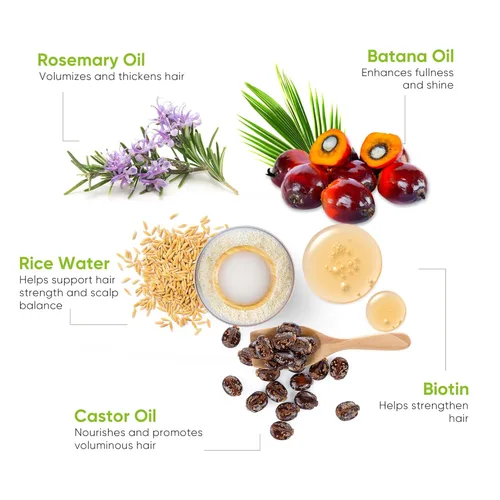 Rosemary Oil
Volumizes and thickens hair

Batana Oil
Enhances fullness and shine

Rice Water
Helps support hair strength and scalp balance

Biotin
Helps strengthen hair

Castor Oil
Nourishes and promotes voluminous hair