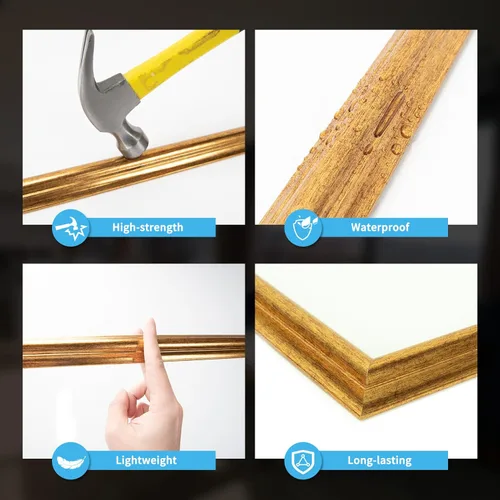 High-strength

Waterproof

Lightweight

Long-lasting