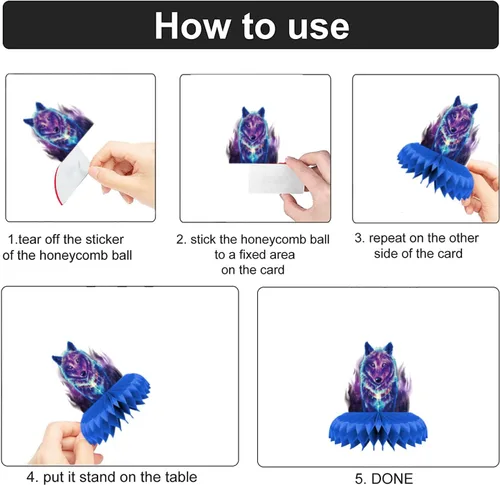 How to use

1.tear off the sticker of the honeycomb ball

2. stick the honeycomb ball to a fixed area on the card

3. repeat on the other side of the card

4. put it stand on the table

5. DONE