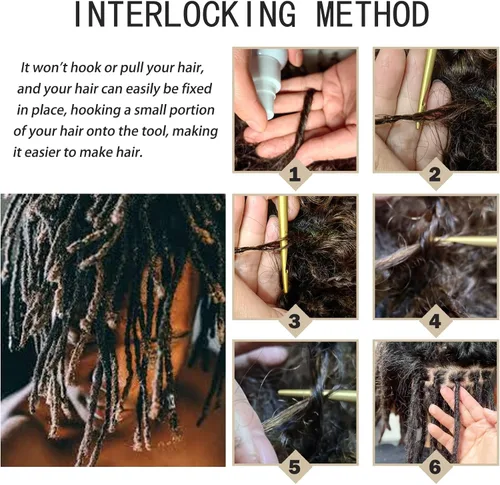 INTERLOCKING METHOD

It won't hook or pull your hair, and your hair can easily be fixed in place, hooking a small portion of your hair onto the tool, making it easier to make hair.

1

2

3

4

5

6