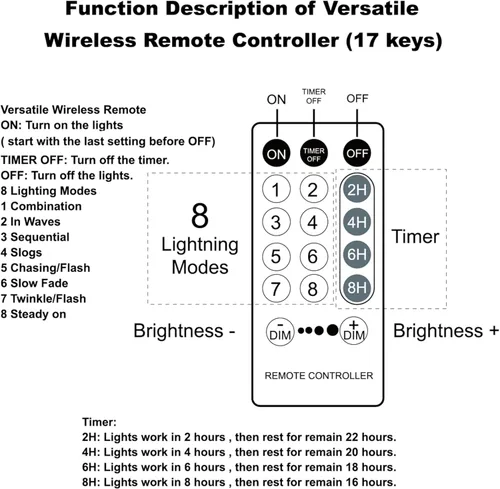 Function Description of Versatile Wireless Remote Controller (17 keys)

Versatile Wireless Remote
ON: Turn on the lights
( start with the last setting before OFF)
TIMER OFF: Turn off the timer.
OFF: Turn off the lights.
8 Lighting Modes
1 Combination
2 In Waves
3 Sequential
4 Slogs
5 Chasing/Flash
6 Slow Fade
7 Twinkle/Flash
8 Steady on

ON
TIMER OFF
OFF

ON
TIMER OFF
OFF

8 Lightning Modes

1 2
3 4
5 6
7 8

2H
4H
6H
8H

Timer

Brightness -
- DIM
+ DIM
Brightness +

REMOTE CONTROLLER

Timer:
2H: Lights work in 2 hours , then rest for remain 22 hours.
4H: Lights work in 4 hours , then rest for remain 20 hours.
6H: Lights work in 6 hours , then rest for remain 18 hours.
8H: Lights work in 8 hours , then rest for remain 16 hours.