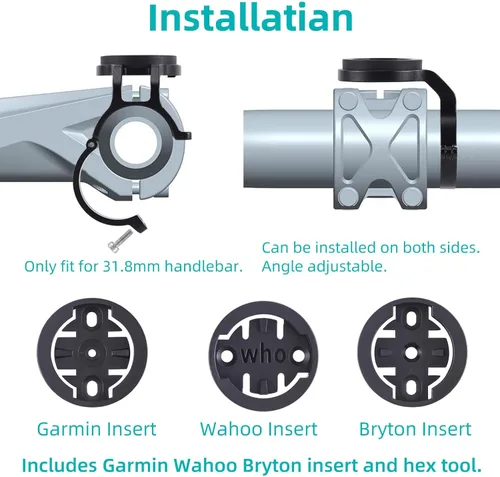 Installatian

Only fit for 31.8mm handlebar.

Can be installed on both sides.
Angle adjustable.

who

Garmin Insert

Wahoo Insert

Bryton Insert

Includes Garmin Wahoo Bryton insert and hex tool.