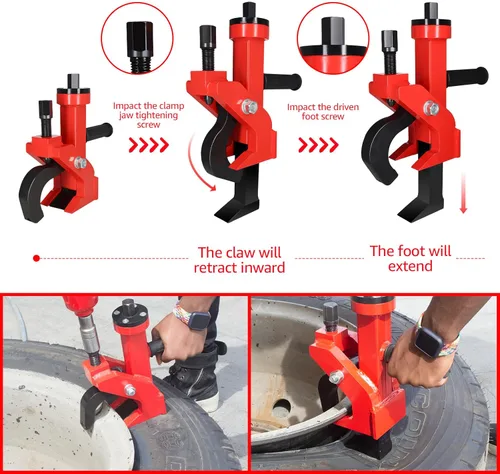 Impact the clamp jaw tightening screw

Impact the driven foot screw

The claw will retract inward

The foot will extend