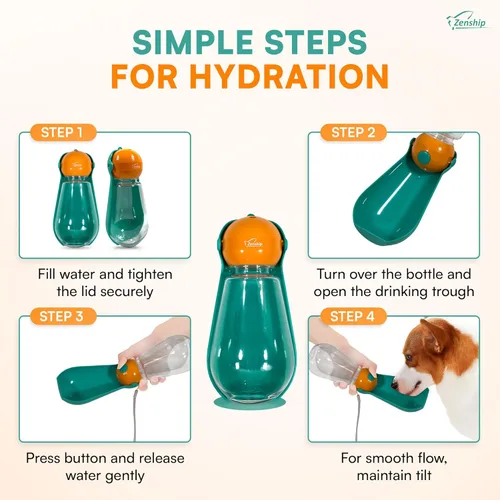 Zenship

SIMPLE STEPS
FOR HYDRATION

STEP 1

Fill water and tighten the lid securely

STEP 2

Turn over the bottle and open the drinking trough

Zenship

STEP 3

Press button and release water gently

STEP 4

For smooth flow, maintain tilt