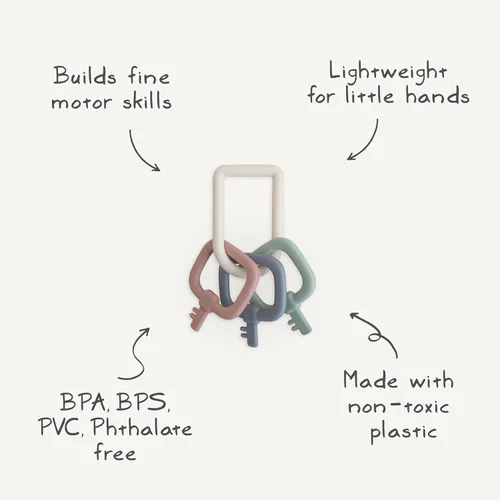 Builds fine motor skills

Lightweight for little hands

BPA, BPS, PVC, Phthalate free

Made with non-toxic plastic