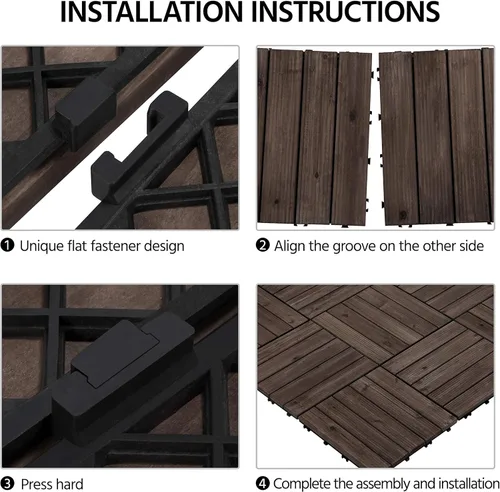 INSTALLATION INSTRUCTIONS

❶ Unique flat fastener design

❷ Align the groove on the other side

❸ Press hard

❹ Complete the assembly and installation