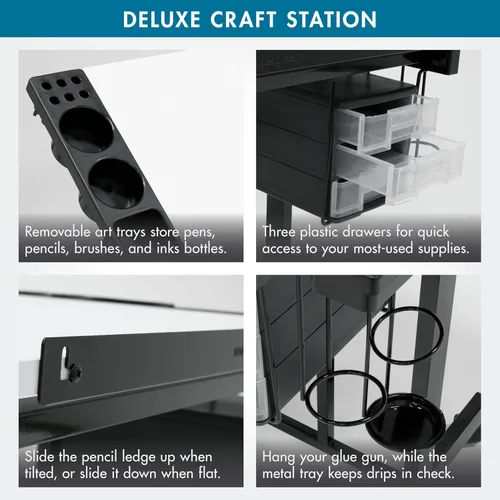 DELUXE CRAFT STATION

Removable art trays store pens, pencils, brushes, and inks bottles.

Three plastic drawers for quick access to your most-used supplies.

Slide the pencil ledge up when tilted, or slide it down when flat.

Hang your glue gun, while the metal tray keeps drips in check.