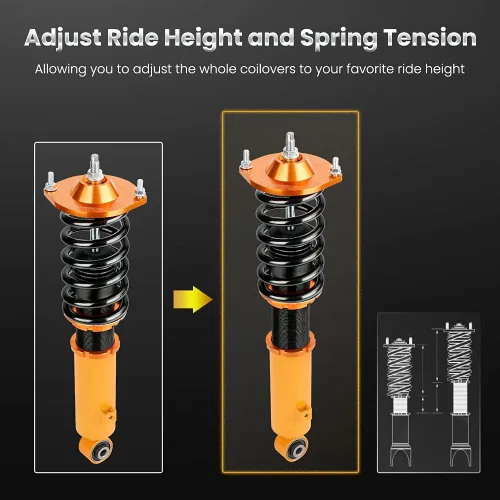 Adjust Ride Height and Spring Tension

Allowing you to adjust the whole coilovers to your favorite ride height