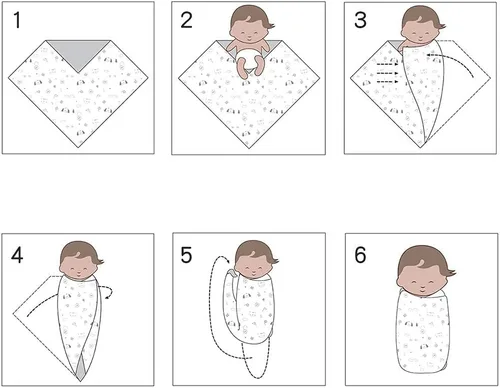 1

2

3

4

5

6