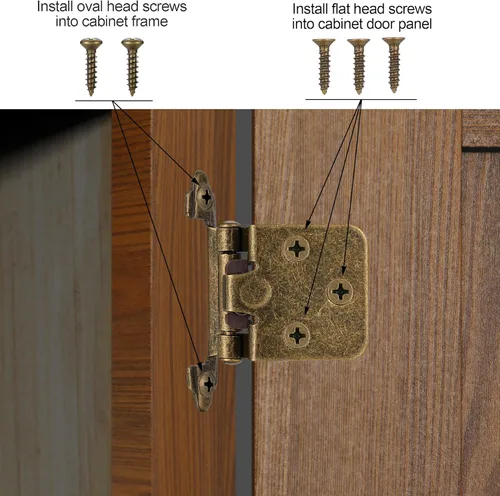 Install oval head screws into cabinet frame

Install flat head screws into cabinet door panel