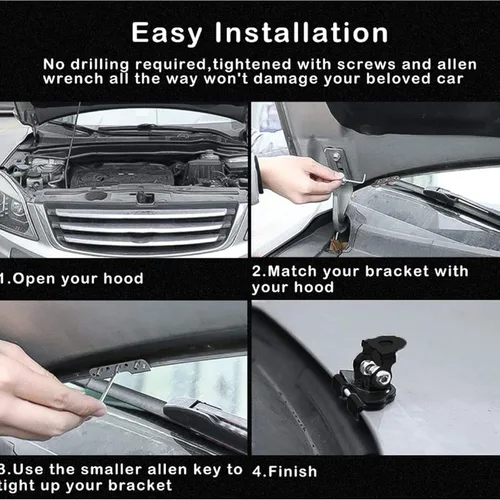 Easy Installation

No drilling required,tightened with screws and allen wrench all the way won't damage your beloved car

1.Open your hood

2.Match your bracket with your hood

3.Use the smaller allen key to tight up your bracket

4.Finish