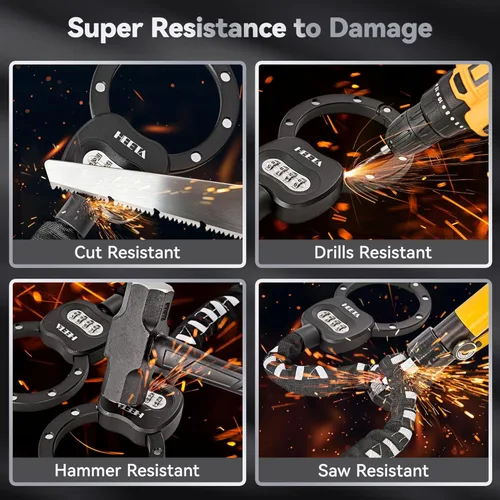 Super Resistance to Damage

HEETA

Cut Resistant

HEETA

Drills Resistant

HEETA

HEETA

Hammer Resistant

HEETA

Saw Resistant