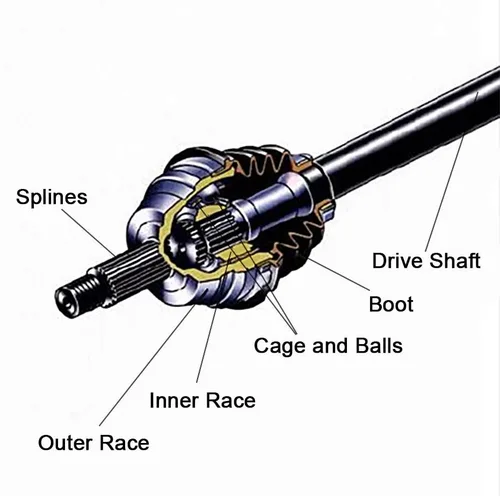 Splines

Drive Shaft

Boot

Cage and Balls

Inner Race

Outer Race