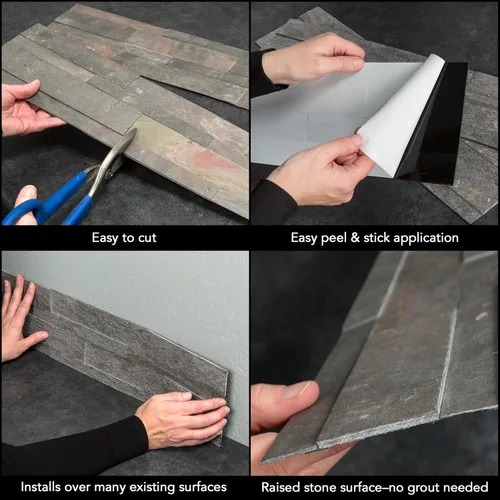 Easy to cut

Easy peel & stick application

Installs over many existing surfaces

Raised stone surface–no grout needed