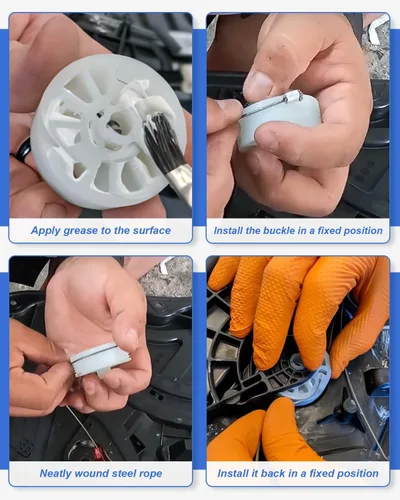 Apply grease to the surface

Install the buckle in a fixed position

Neatly wound steel rope

Install it back in a fixed position