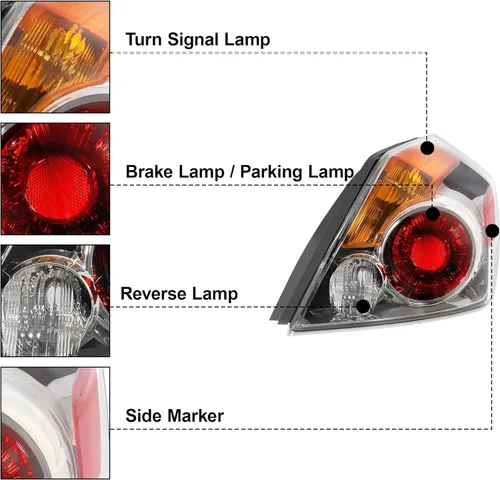 Turn Signal Lamp

Brake Lamp / Parking Lamp

Reverse Lamp

Side Marker